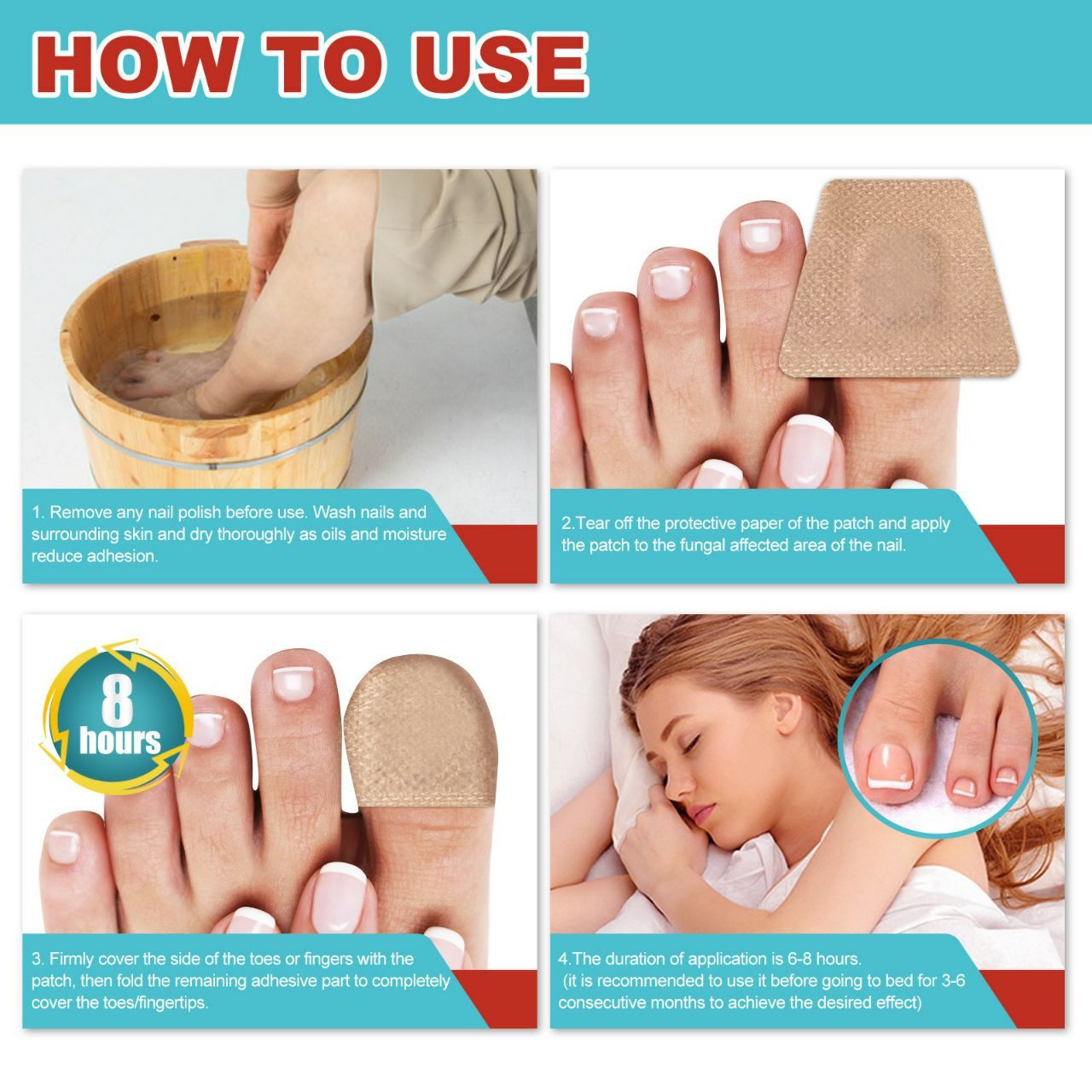 HOW TO USE

1. Remove any nail polish before use. Wash nails and surrounding skin and dry thoroughly as oils and moisture reduce adhesion.

2.Tear off the protective paper of the patch and apply the patch to the fungal affected area of the nail.

8 hours

3. Firmly cover the side of the toes or fingers with the patch, then fold the remaining adhesive part to completely cover the toes/fingertips.

4.The duration of application is 6-8 hours. (it is recommended to use it before going to bed for 3-6 consecutive months to achieve the desired effect)