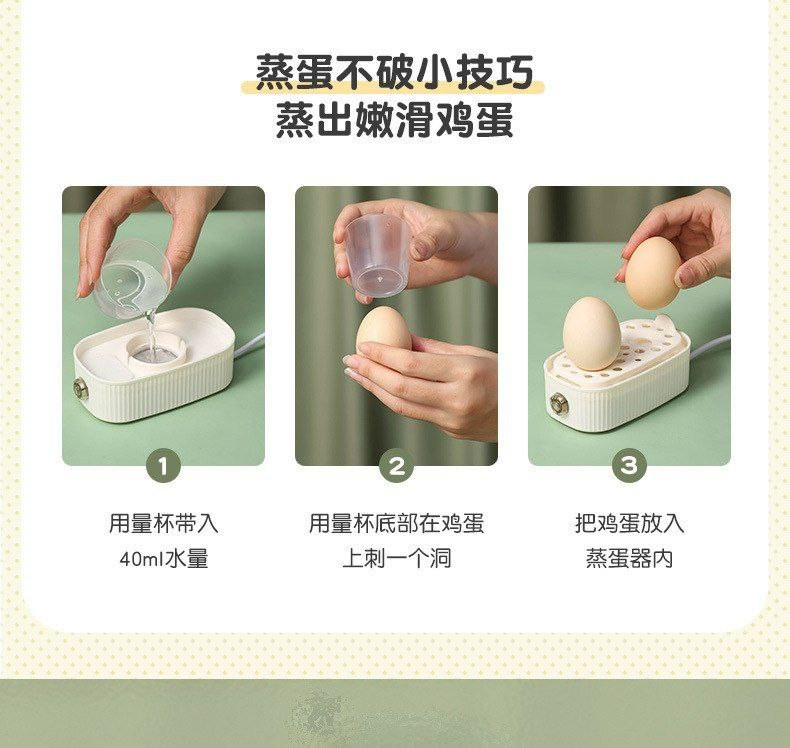 蒸蛋不破小技巧
蒸出嫩滑鸡蛋

1

用量杯带入
40ml水量

2

用量杯底部在鸡蛋
上刺一个洞

3

把鸡蛋放入
蒸蛋器内