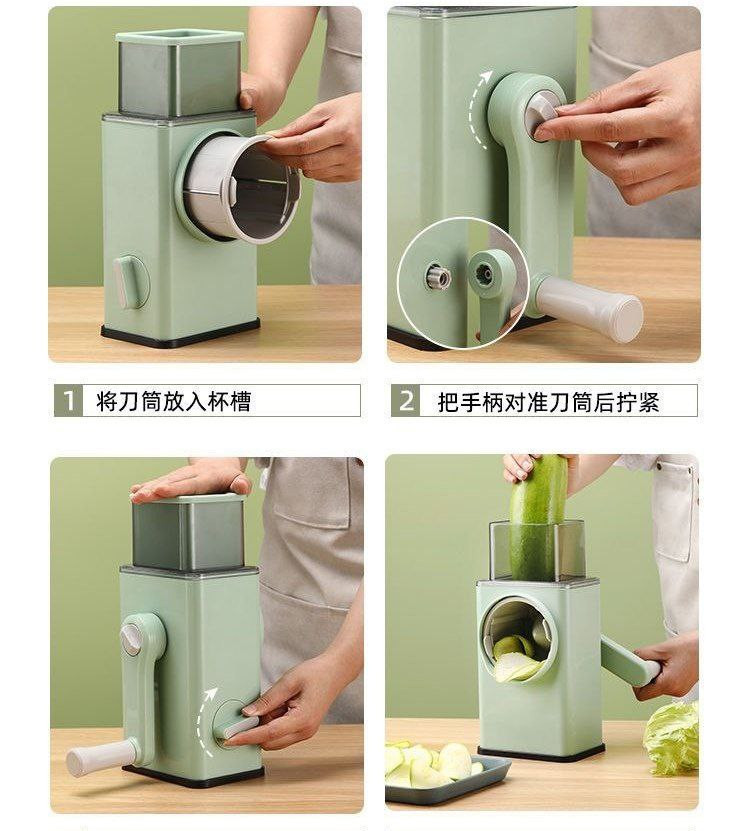 1 将刀筒放入杯槽

2 把手柄对准刀筒后拧紧